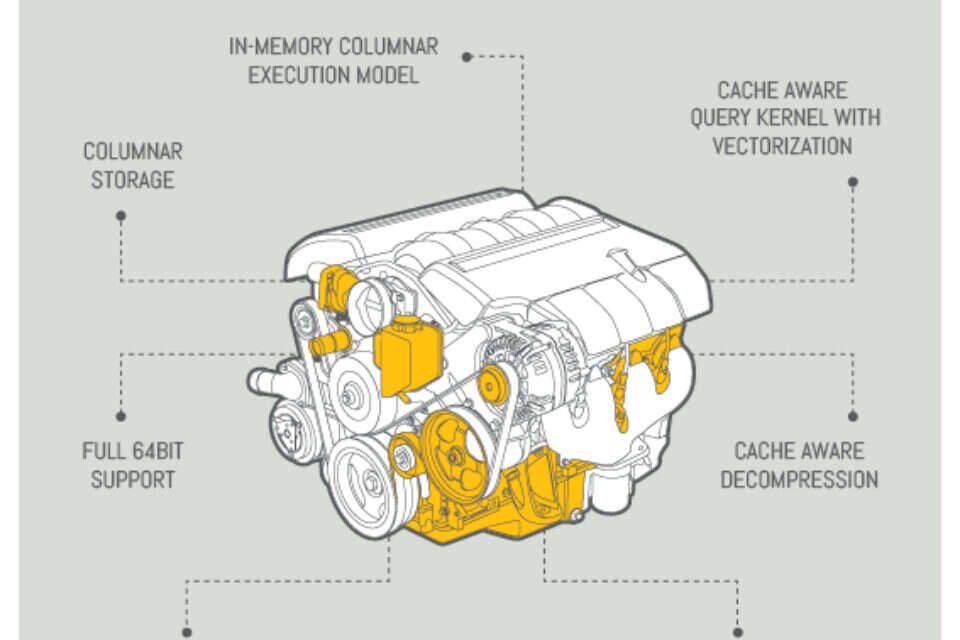 IN-MEMORY COLUMNAR EXECUTION MODEL

CACHE AWARE QUERY KERNEL WITH VECTORIZATION

COLUMNAR STORAGE

FULL 64BIT SUPPORT

CACHE AWARE DECOMPRESSION