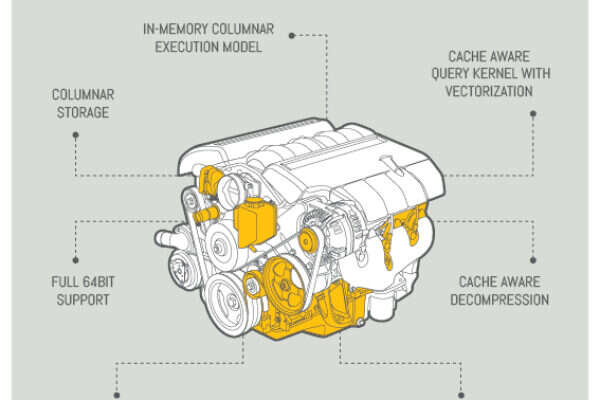 IN-MEMORY COLUMNAR EXECUTION MODEL

CACHE AWARE QUERY KERNEL WITH VECTORIZATION

COLUMNAR STORAGE

FULL 64BIT SUPPORT

CACHE AWARE DECOMPRESSION