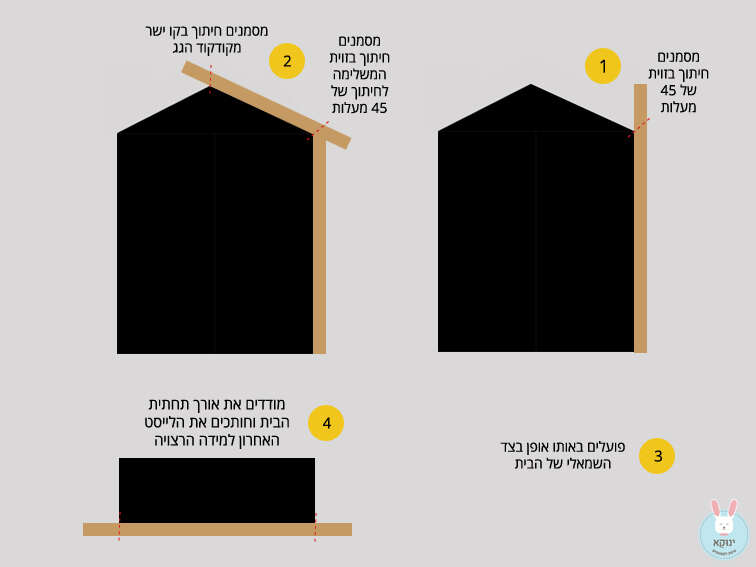 1
מסמנים חיתוך בזוית של 45 מעלות

2
מסמנים חיתוך בקו ישר מקודקוד הגג

מסמנים חיתוך בזוית המשלימה לחיתוך של 45 מעלות

3
פועלים באותו אופן בצד השמאלי של הבית

4
מודדים את אורך תחתית הבית וחותכים את הלייסט האחרון למידה הרצויה

ינוקא