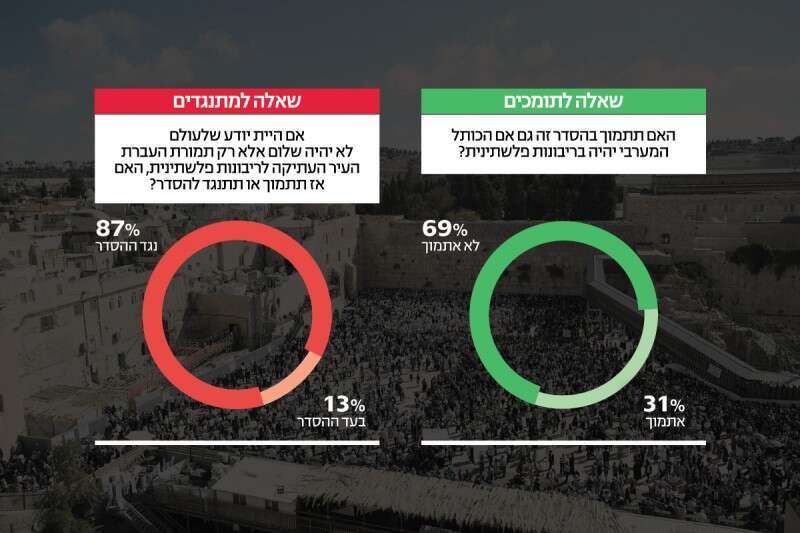 שאלה לתומכים

האם תתמוך בהסדר זה גם אם הכותל המערבי יהיה בריבונות פלשתינית?

69%
לא אתמוך

31%
אתמוך

שאלה למתנגדים

אם היית יודע שלעולם לא יהיה שלום אלא רק תמורת העברת העיר העתיקה לריבונות פלשתינית, האם אז תתמוך או תתנגד להסדר?

87%
נגד ההסדר

13%
בעד ההסדר