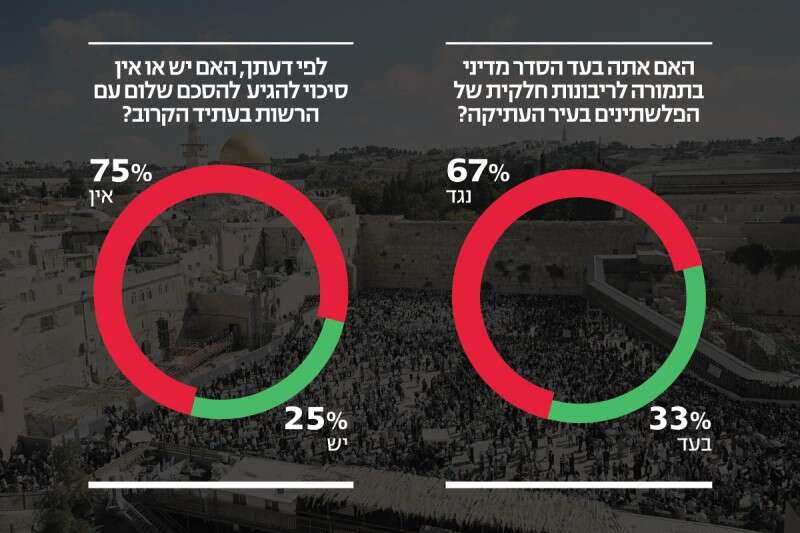 האם אתה בעד הסדר מדיני בתמורה לריבונות חלקית של הפלשתינים בעיר העתיקה?

67%
נגד

33%
בעד

לפי דעתך, האם יש או אין סיכוי להגיע להסכם שלום עם הרשות בעתיד הקרוב?

75%
אין

25%
יש